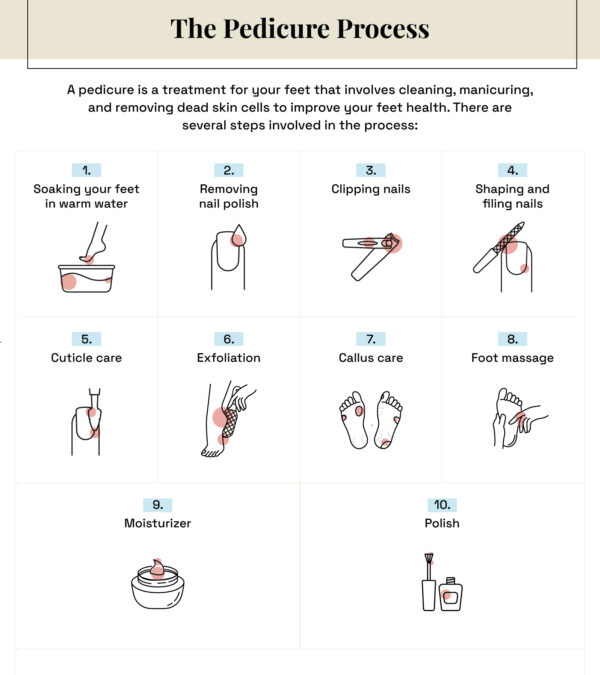 The Pedicure Process

A pedicure is a treatment for your feet that involves cleaning, manicuring, and removing dead skin cells to improve your feet health. There are several steps involved in the process:

1.
Soaking your feet in warm water

2.
Removing nail polish

3.
Clipping nails

4.
Shaping and filing nails

5.
Cuticle care

6.
Exfoliation

7.
Callus care

8.
Foot massage

9.
Moisturizer

10.
Polish